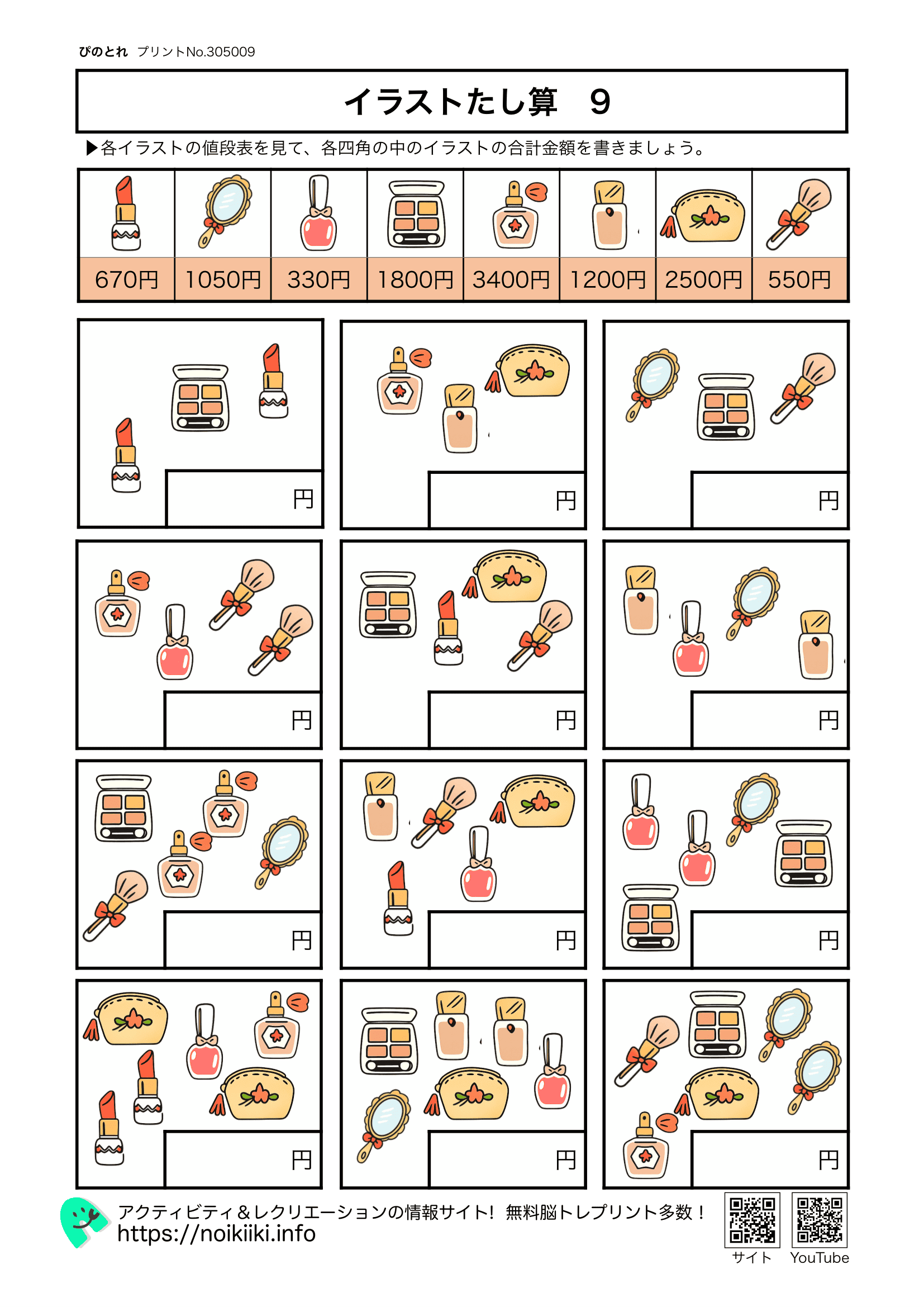 ぴのとれ　プリントNo.305009

イラストたし算　9

▶各イラストの値段表を見て、各四角の中のイラストの合計金額を書きましょう。

| 670円 | 1050円 | 330円 | 1800円 | 3400円 | 1200円 | 2500円 | 550円 |
|---|---|---|---|---|---|---|---|

円

円

円

円

円

円

円

円

円

円

円

円

アクティビティ＆レクリエーションの情報サイト！ 無料脳トレプリント多数！
https://noikiiki.info

サイト　YouTube